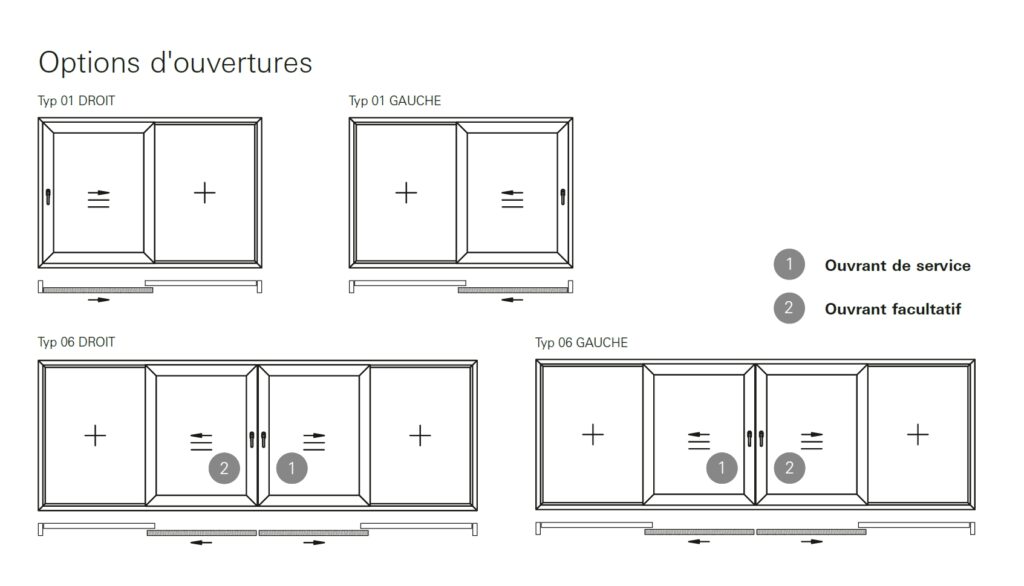 Options d'ouvertures

Typ 01 DROIT

Typ 01 GAUCHE

1 Ouvrant de service

2 Ouvrant facultatif

Typ 06 DROIT

2 1

Typ 06 GAUCHE

1 2